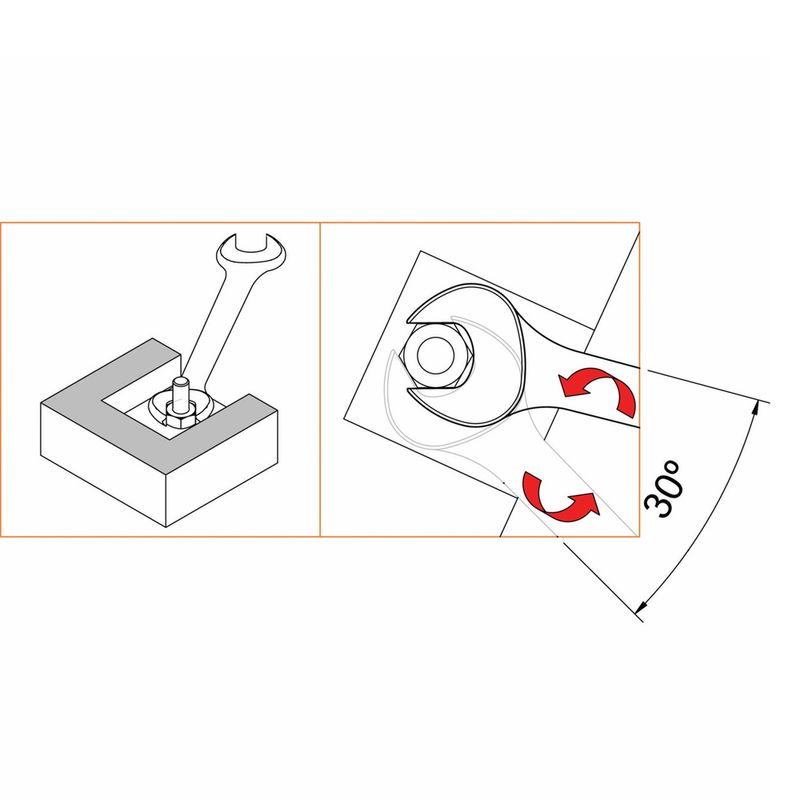 30°