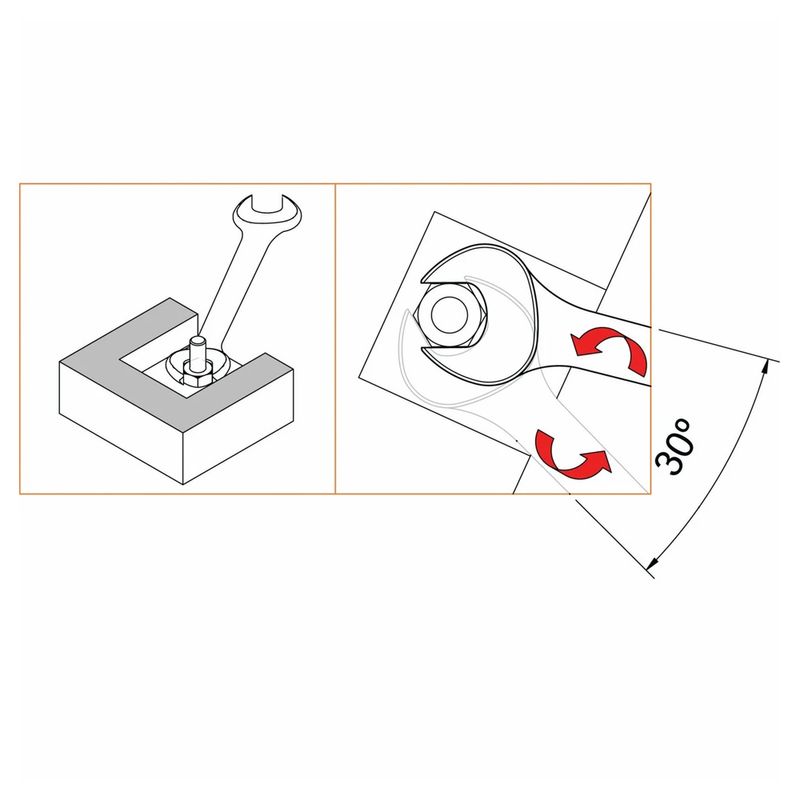 30°