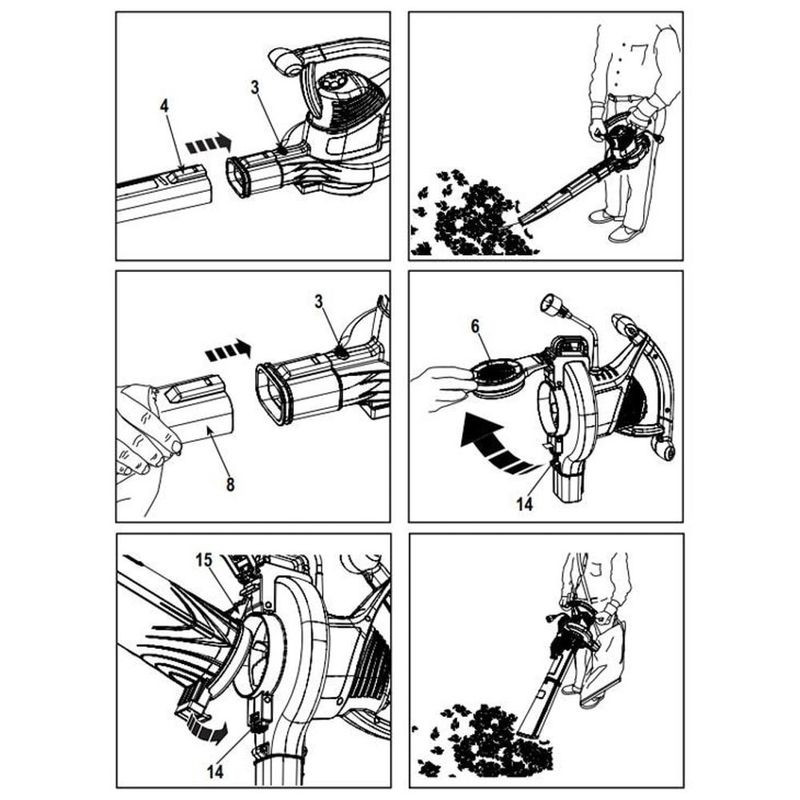 4
3

3
8

6
14

15
14